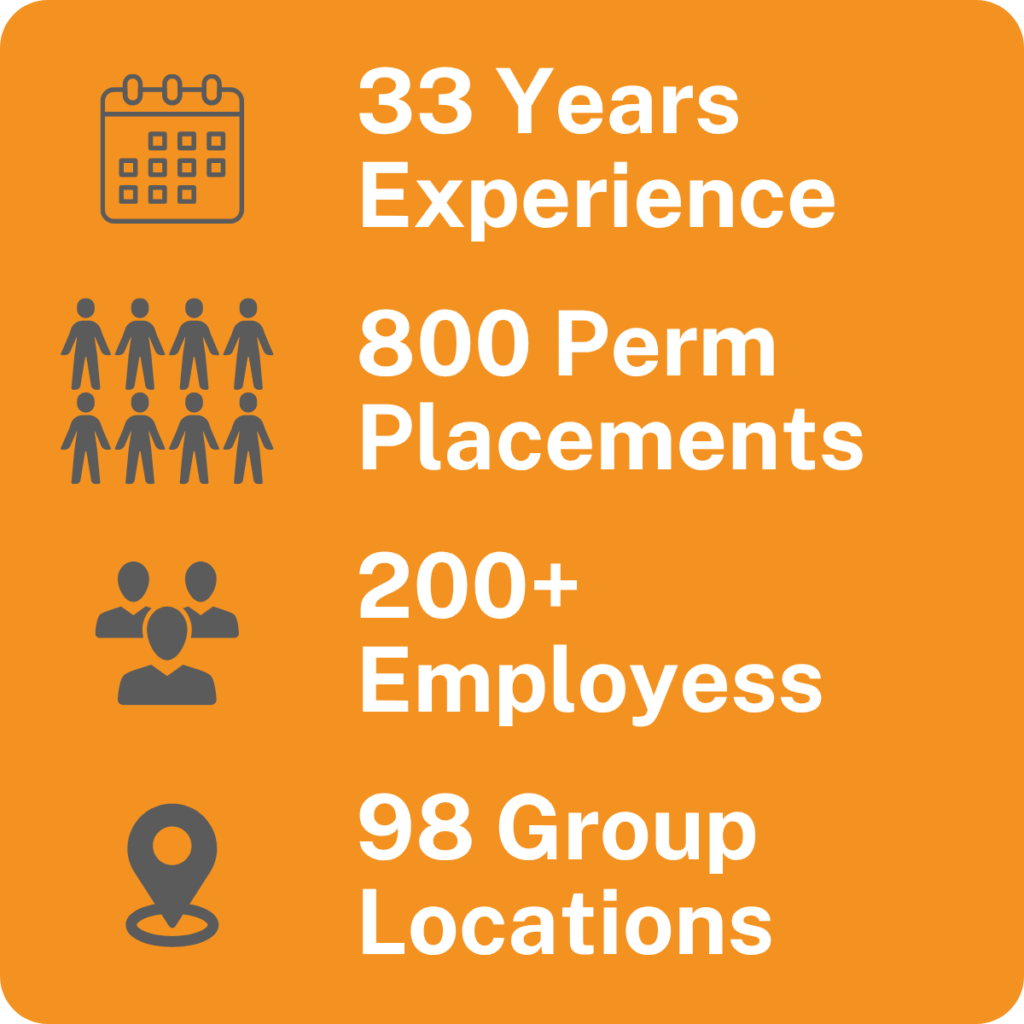 33 Years Experience

800 Perm Placements

200+ Employess

98 Group Locations